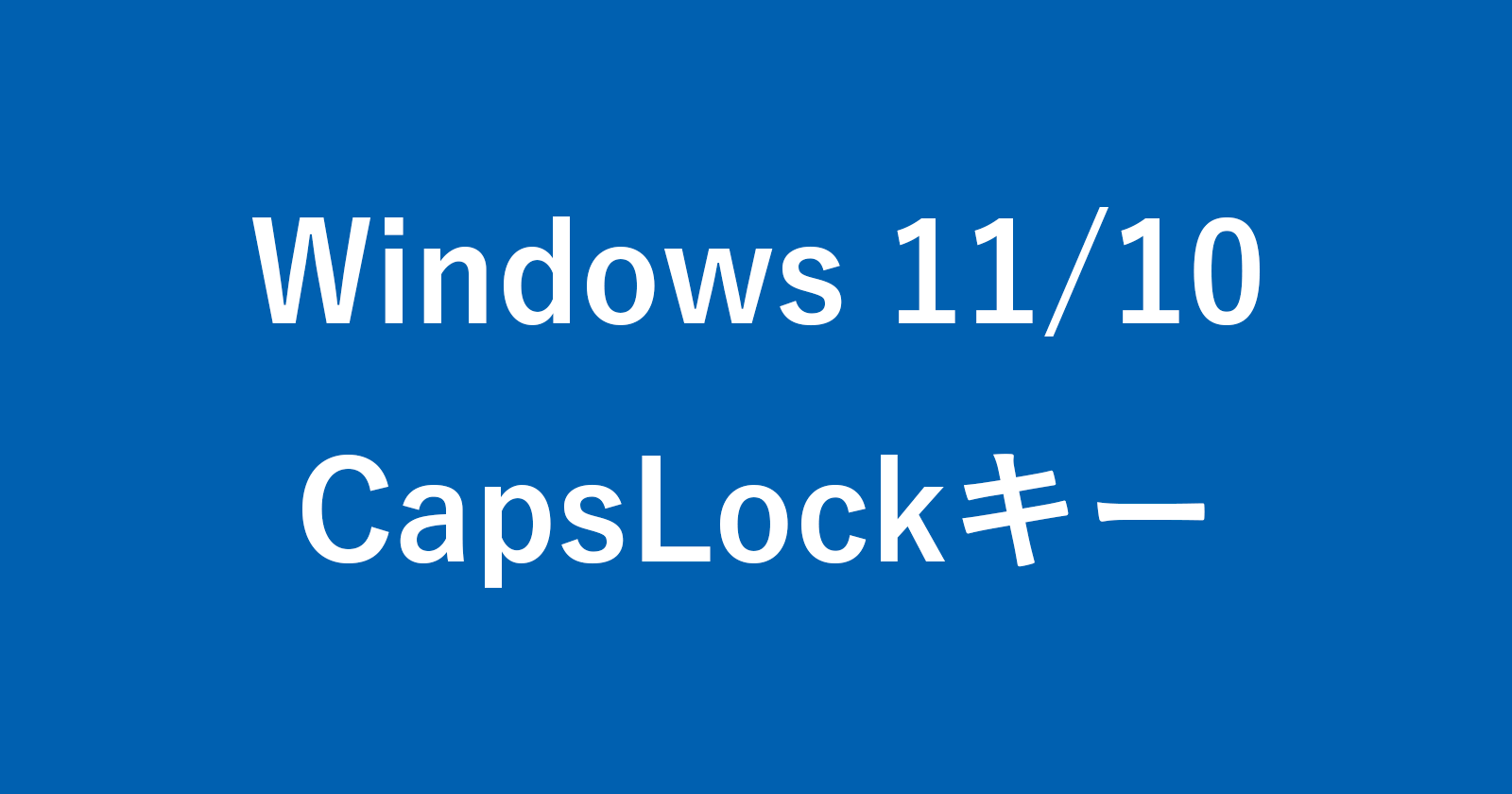 Windows 11/10
CapsLockキー